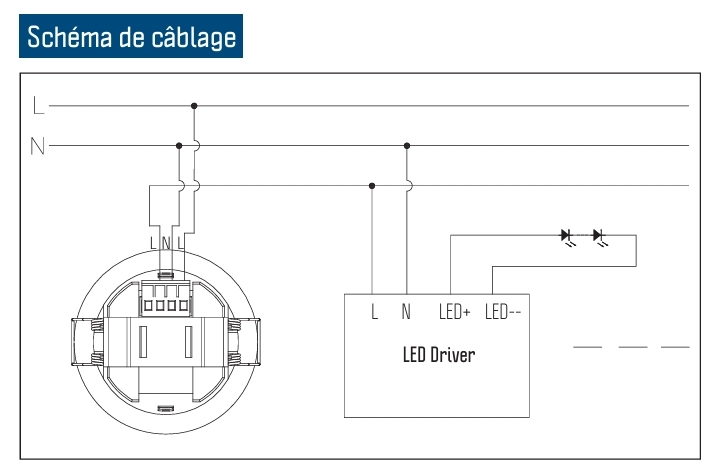 Schéma de câblage

L
N
L N L
L N LED+ LED--
LED Driver